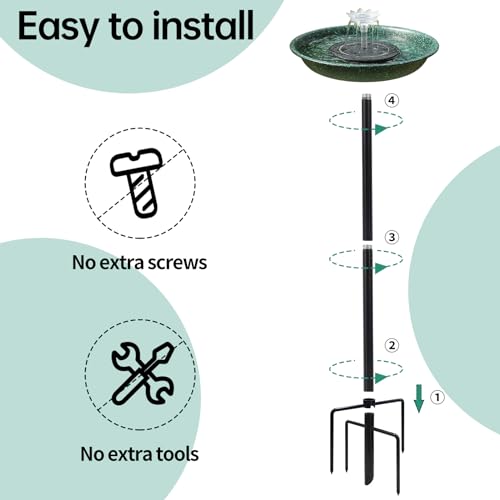 Easy to install

No extra screws

No extra tools

④

③

②

①