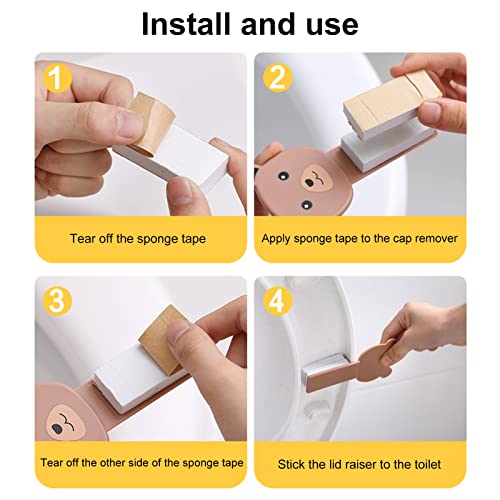 Install and use

1

Tear off the sponge tape

2

Apply sponge tape to the cap remover

3

Tear off the other side of the sponge tape

4

Stick the lid raiser to the toilet