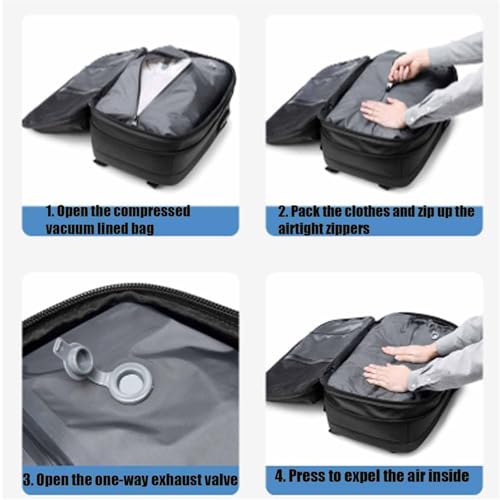 1. Open the compressed vacuum lined bag

2. Pack the clothes and zip up the airtight zippers

3. Open the one-way exhaust valve

4. Press to expel the air inside