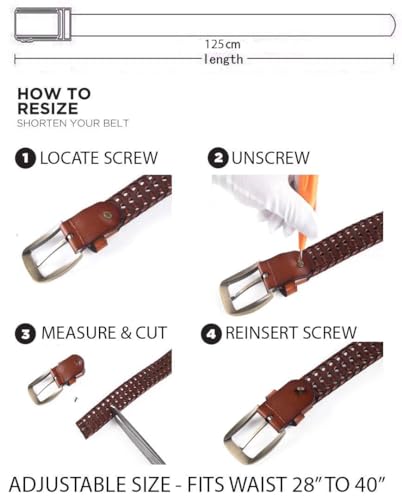 125cm
length

HOW TO
RESIZE
SHORTEN YOUR BELT

1 LOCATE SCREW

2 UNSCREW

3 MEASURE & CUT

4 REINSERT SCREW

ADJUSTABLE SIZE - FITS WAIST 28" TO 40"