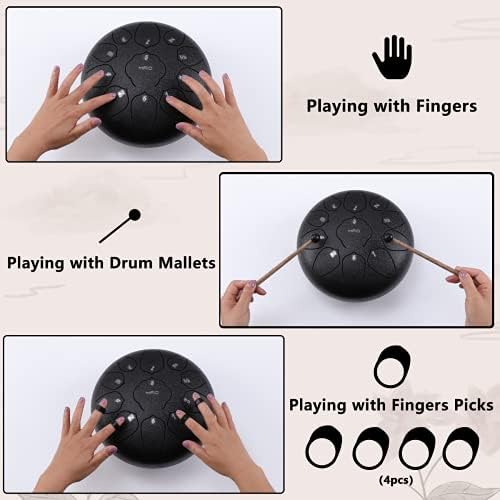 Playing with Fingers

Playing with Drum Mallets

Playing with Fingers Picks

(4pcs)