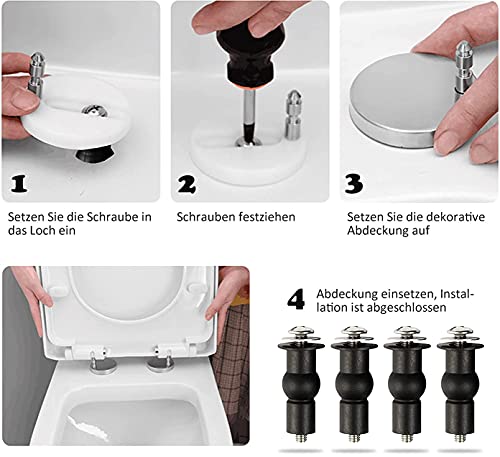 1

Setzen Sie die Schraube in das Loch ein

2

Schrauben festziehen

3

Setzen Sie die dekorative Abdeckung auf

4 Abdeckung einsetzen, Installation ist abgeschlossen