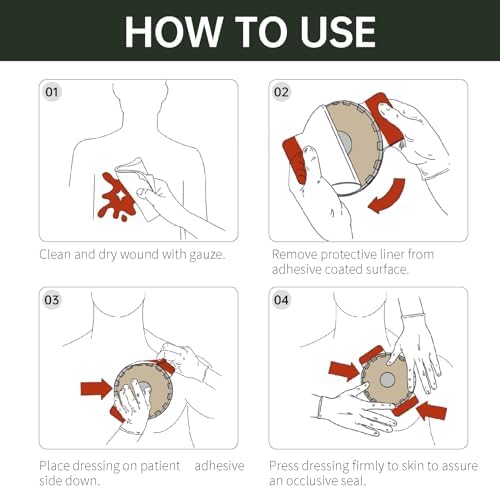 HOW TO USE

01

Clean and dry wound with gauze.

02

Remove protective liner from adhesive coated surface.

03

Place dressing on patient adhesive side down.

04

Press dressing firmly to skin to assure an occlusive seal.