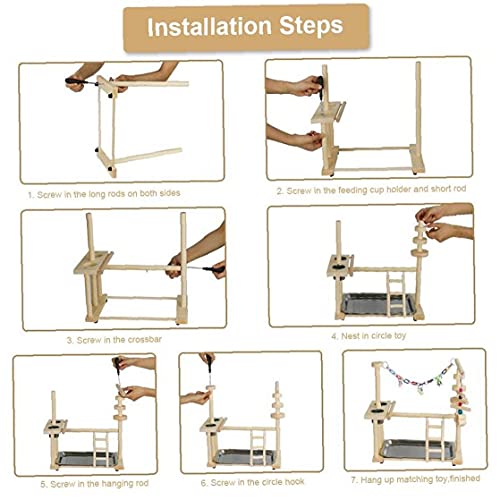 Installation Steps

1. Screw in the long rods on both sides

2. Screw in the feeding cup holder and short rod

3. Screw in the crossbar

4. Nest in circle toy

5. Screw in the hanging rod

6. Screw in the circle hook

7. Hang up matching toy,finished