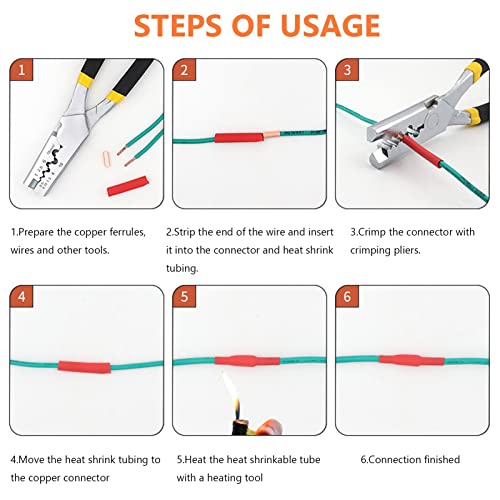 STEPS OF USAGE

1

2

3

1.Prepare the copper ferrules, wires and other tools.

2.Strip the end of the wire and insert it into the connector and heat shrink tubing.

3.Crimp the connector with crimping pliers.

4

5

6

4.Move the heat shrink tubing to the copper connector

5.Heat the heat shrinkable tube with a heating tool

6.Connection finished