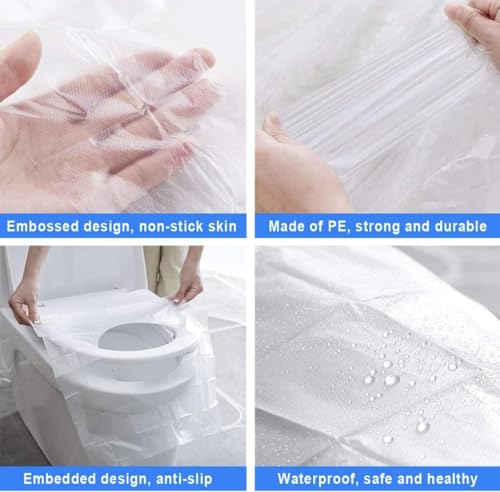 Embossed design, non-stick skin

Made of PE, strong and durable

Embedded design, anti-slip

Waterproof, safe and healthy