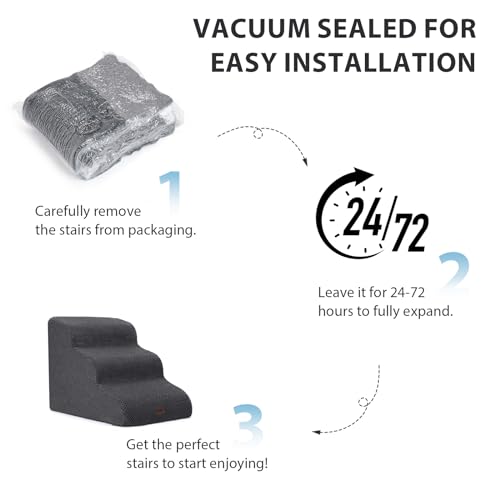 VACUUM SEALED FOR EASY INSTALLATION

1

Carefully remove the stairs from packaging.

24/72

2

Leave it for 24-72 hours to fully expand.

3

Get the perfect stairs to start enjoying!