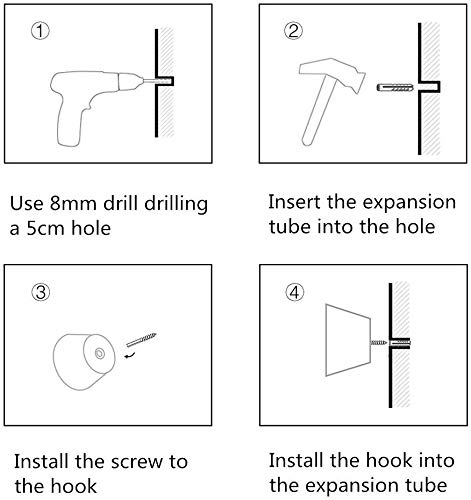 ①

Use 8mm drill drilling a 5cm hole

②

Insert the expansion tube into the hole

③

Install the screw to the hook

④

Install the hook into the expansion tube