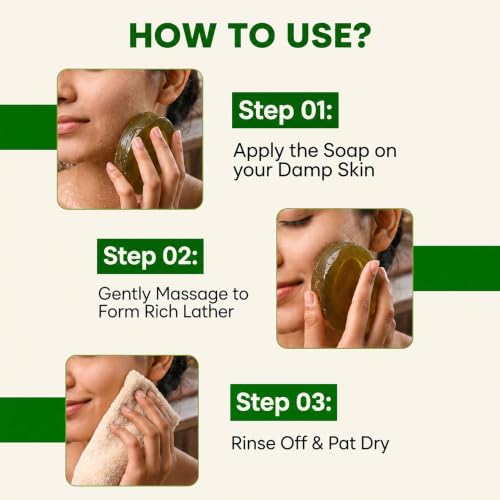 HOW TO USE?

Step 01:

Apply the Soap on your Damp Skin

Step 02:

Gently Massage to Form Rich Lather

Step 03:

Rinse Off & Pat Dry