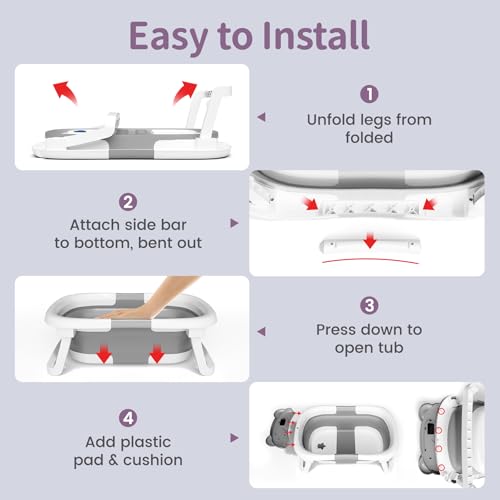 Easy to Install

1
Unfold legs from folded

2
Attach side bar to bottom, bent out

3
Press down to open tub

4
Add plastic pad & cushion