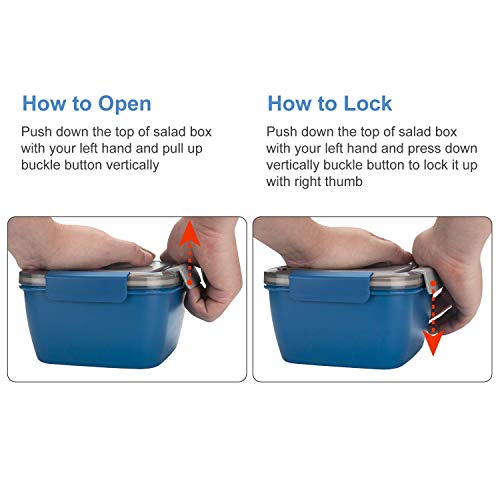 How to Open

Push down the top of salad box with your left hand and pull up buckle button vertically

How to Lock

Push down the top of salad box with your left hand and press down vertically buckle button to lock it up with right thumb