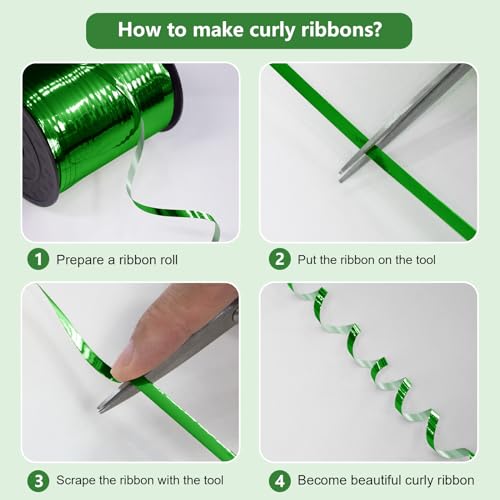 How to make curly ribbons?

1 Prepare a ribbon roll

2 Put the ribbon on the tool

3 Scrape the ribbon with the tool

4 Become beautiful curly ribbon