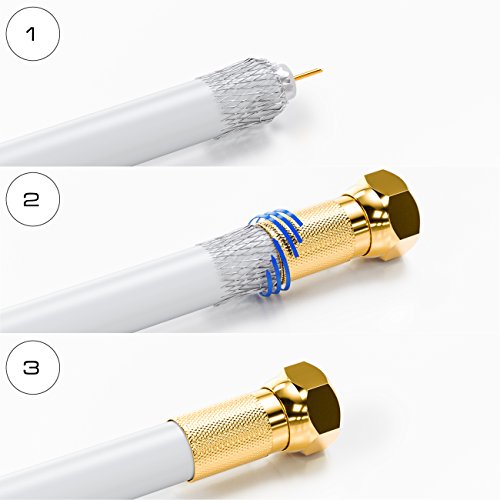 1

2

3