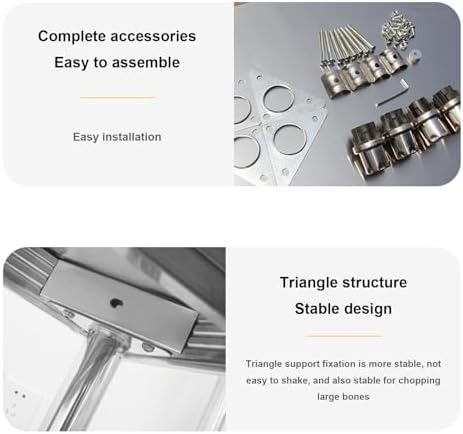 Complete accessories
Easy to assemble

Easy installation

Triangle structure
Stable design

Triangle support fixation is more stable, not easy to shake, and also stable for chopping large bones