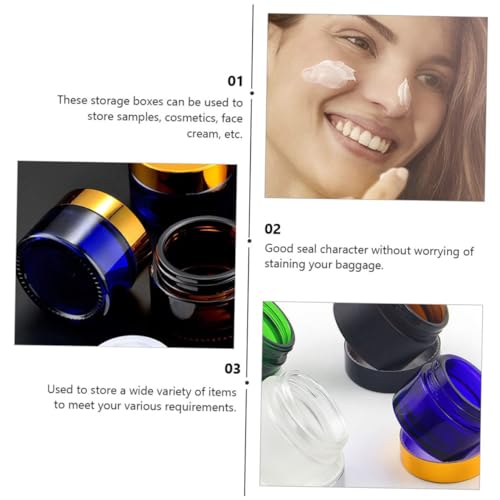 01
These storage boxes can be used to store samples, cosmetics, face cream, etc.

02
Good seal character without worrying of staining your baggage.

03
Used to store a wide variety of items to meet your various requirements.