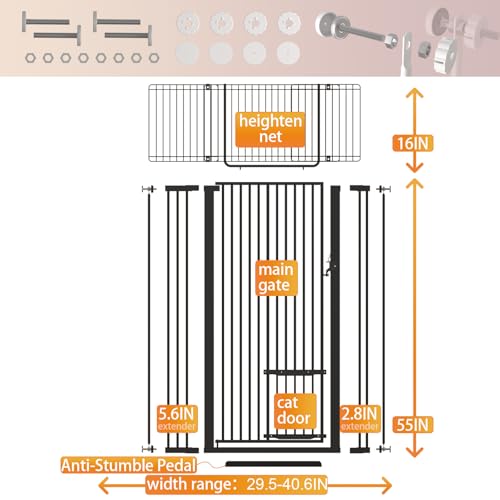 heighten net

16IN

main gate

5.6IN extender

cat door

2.8IN extender

55IN

Anti-Stumble Pedal

width range: 29.5-40.6IN