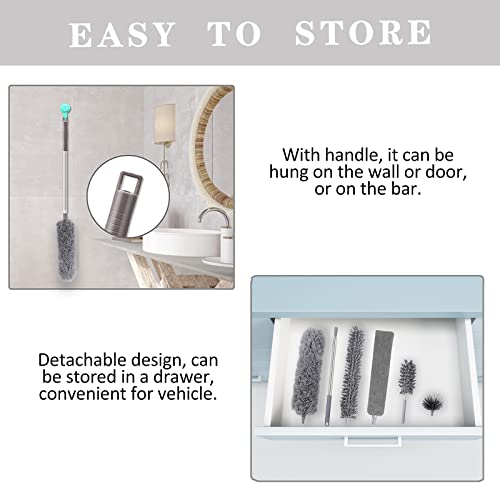 EASY TO STORE

With handle, it can be hung on the wall or door, or on the bar.

Detachable design, can be stored in a drawer, convenient for vehicle.