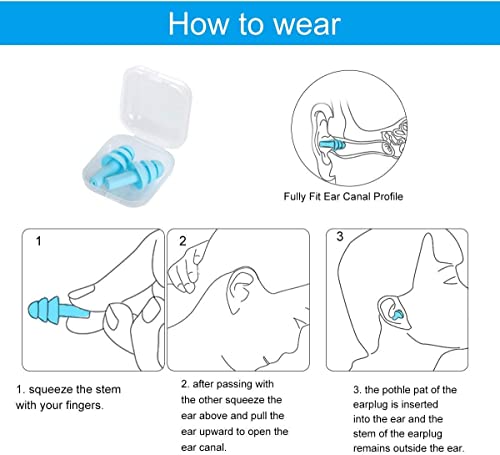 How to wear

Fully Fit Ear Canal Profile

1

2

3

1. squeeze the stem with your fingers.

2. after passing with the other squeeze the ear above and pull the ear upward to open the ear canal.

3. the pothle pat of the earplug is inserted into the ear and the stem of the earplug remains outside the ear.