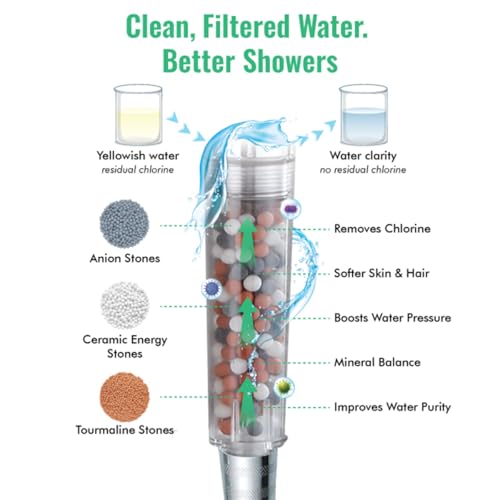 Clean, Filtered Water.
Better Showers

Yellowish water
residual chlorine

Water clarity
no residual chlorine

Anion Stones

Ceramic Energy Stones

Tourmaline Stones

Removes Chlorine

Softer Skin & Hair

Boosts Water Pressure

Mineral Balance

Improves Water Purity