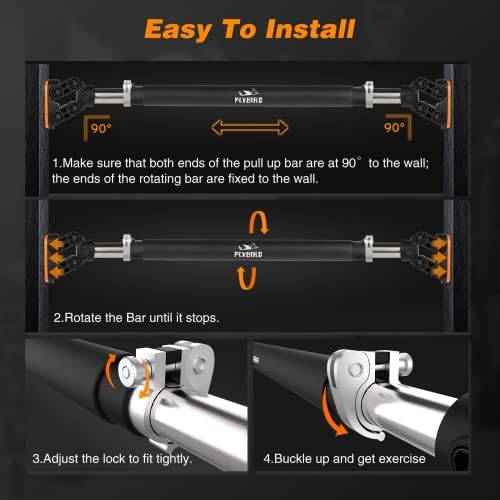 Easy To Install

FLYBIRD

90°

90°

1.Make sure that both ends of the pull up bar are at 90° to the wall; the ends of the rotating bar are fixed to the wall.

FLYBIRD

2.Rotate the Bar until it stops.

3.Adjust the lock to fit tightly.

4.Buckle up and get exercise