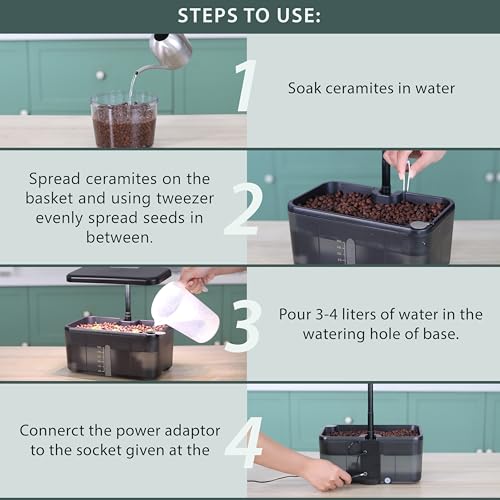 STEPS TO USE:

1

Soak ceramites in water

Spread ceramites on the basket and using tweezer evenly spread seeds in between.

2

3

Pour 3-4 liters of water in the watering hole of base.

Connerct the power adaptor to the socket given at the

4