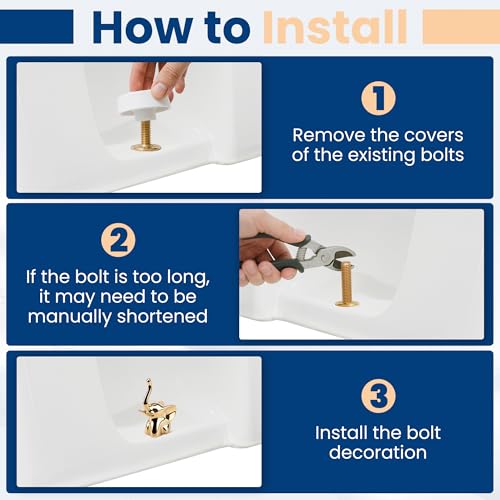 How to Install

1
Remove the covers of the existing bolts

2
If the bolt is too long, it may need to be manually shortened

3
Install the bolt decoration