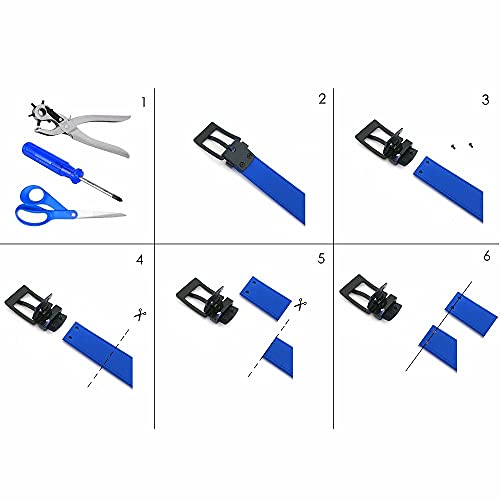 1

2

3

4

5

6