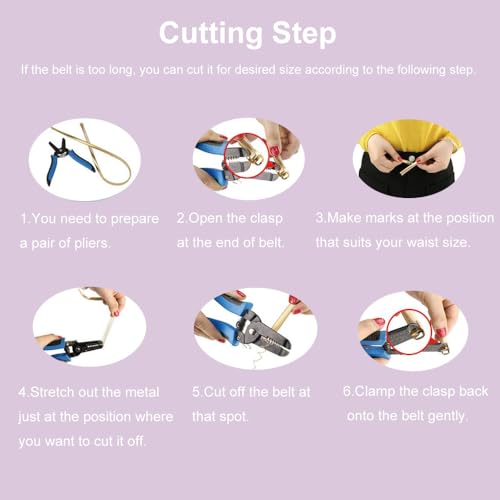 Cutting Step

If the belt is too long, you can cut it for desired size according to the following step.

1.You need to prepare a pair of pliers.

2.Open the clasp at the end of belt.

3.Make marks at the position that suits your waist size.

4.Stretch out the metal just at the position where you want to cut it off.

5.Cut off the belt at that spot.

6.Clamp the clasp back onto the belt gently.