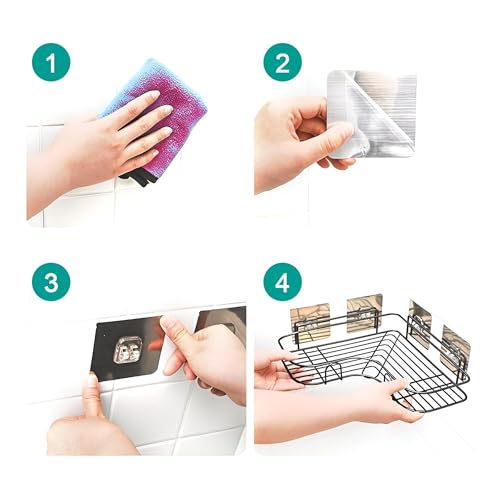 1

2

3

4