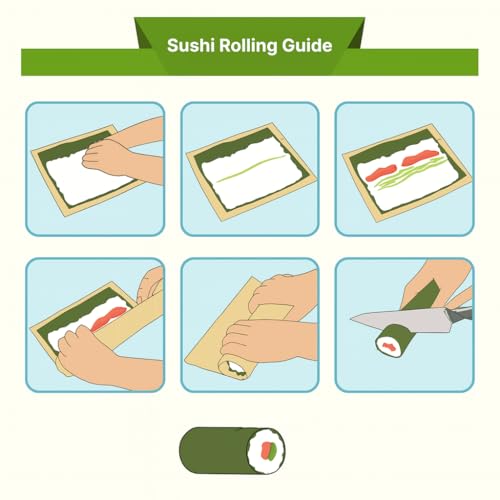 Sushi Rolling Guide