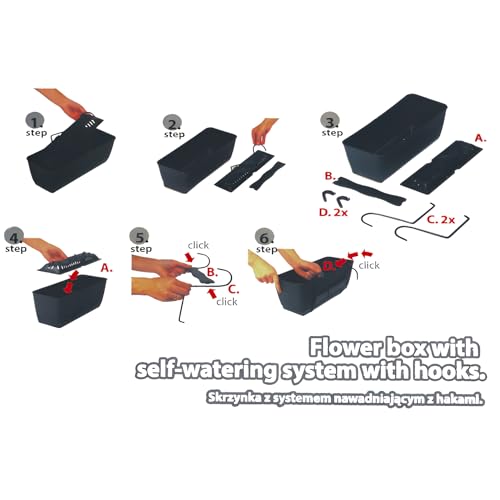 1. step

2. step

3. step

A.

B.

D. 2x

C. 2x

4. step

A.

5. step

click

B.

C.

click

6. step

D.

click

Flower box with self-watering system with hooks.

Skrzynka z systemem nawadniającym z hakami.