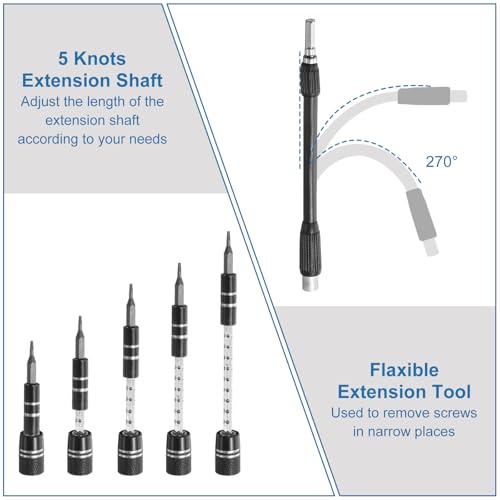 5 Knots Extension Shaft
Adjust the length of the extension shaft according to your needs

270°

Flaxible Extension Tool
Used to remove screws in narrow places