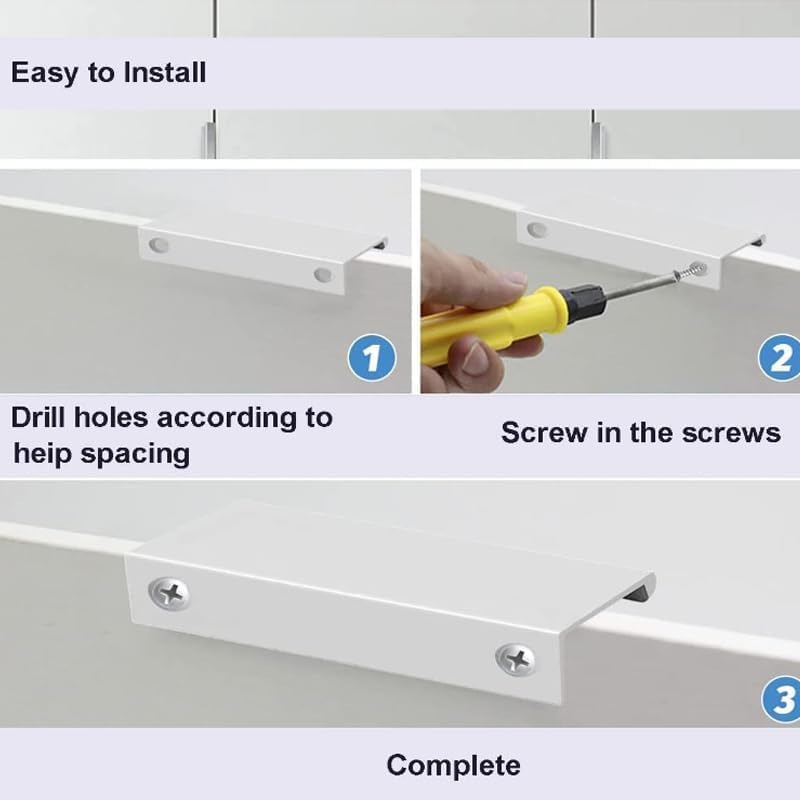 Easy to Install

1

2

Drill holes according to heip spacing

Screw in the screws

3

Complete