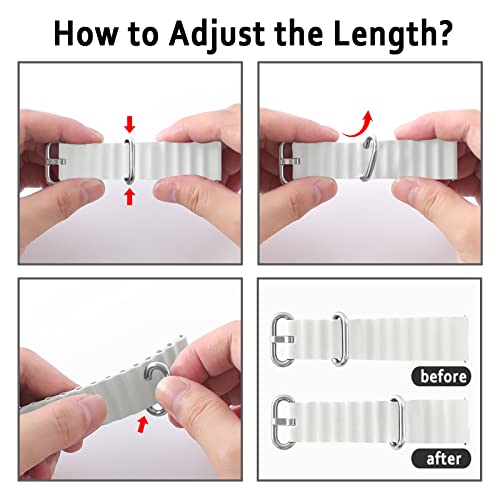 How to Adjust the Length?

before

after