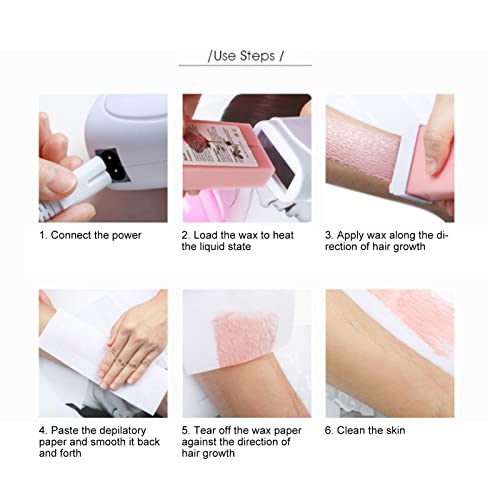 /Use Steps /

1. Connect the power

2. Load the wax to heat the liquid state

3. Apply wax along the direction of hair growth

4. Paste the depilatory paper and smooth it back and forth

5. Tear off the wax paper against the direction of hair growth

6. Clean the skin