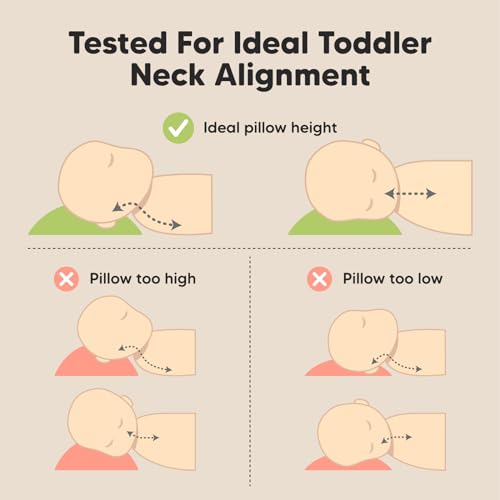 Tested For Ideal Toddler Neck Alignment

Ideal pillow height

Pillow too high

Pillow too low