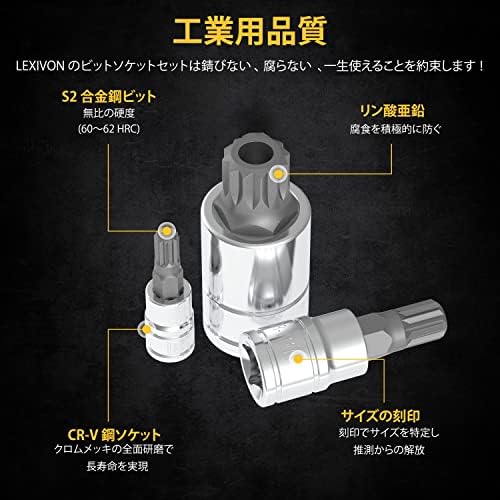 工業用品質

LEXIVON のビットソケットセットは錆びない、腐らない 、一生使えることを約束します！

S2 合金鋼ビット
無比の硬度
(60～62 HRC)

リン酸亜鉛
腐食を積極的に防ぐ

CR-V 鋼ソケット
クロムメッキの全面研磨で
長寿命を実現

サイズの刻印
刻印でサイズを特定し
推測からの解放