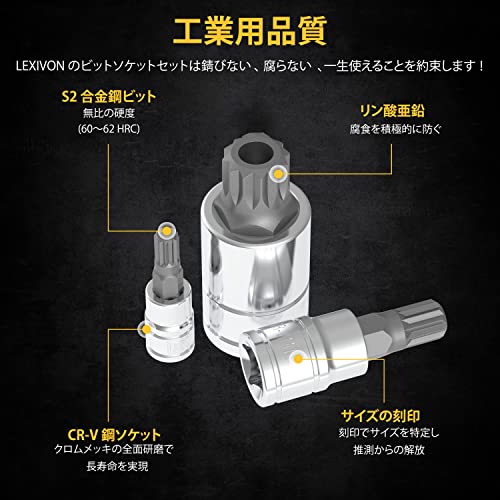 工業用品質

LEXIVON のビットソケットセットは錆びない、腐らない 、一生使えることを約束します！

S2 合金鋼ビット
無比の硬度
(60～62 HRC)

リン酸亜鉛
腐食を積極的に防ぐ

CR-V 鋼ソケット
クロムメッキの全面研磨で
長寿命を実現

サイズの刻印
刻印でサイズを特定し
推測からの解放