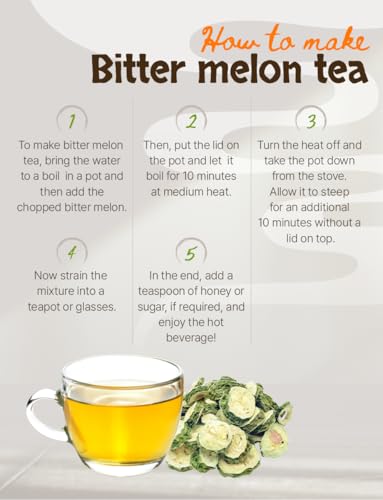 How to make
Bitter melon tea

1
To make bitter melon tea, bring the water to a boil in a pot and then add the chopped bitter melon.

2
Then, put the lid on the pot and let it boil for 10 minutes at medium heat.

3
Turn the heat off and take the pot down from the stove. Allow it to steep for an additional 10 minutes without a lid on top.

4
Now strain the mixture into a teapot or glasses.

5
In the end, add a teaspoon of honey or sugar, if required, and enjoy the hot beverage!