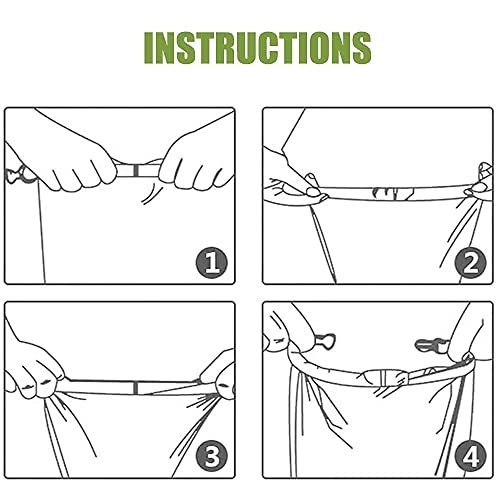 INSTRUCTIONS

1

2

3

4