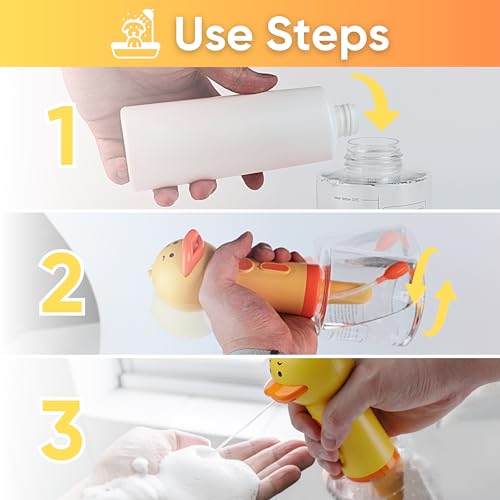 Use Steps

1

2

3