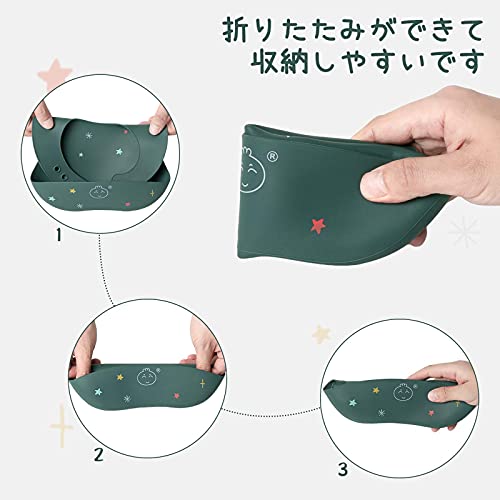 折りたたみができて
収納しやすいです

®

1

2

3