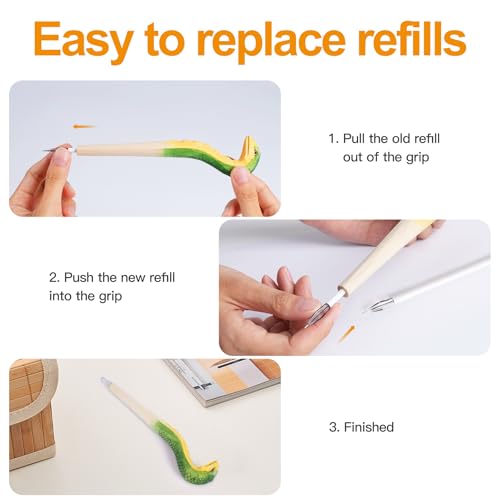 Easy to replace refills

1. Pull the old refill out of the grip

2. Push the new refill into the grip

3. Finished