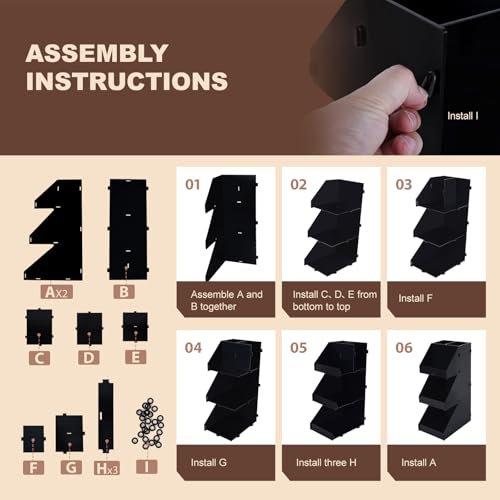 ASSEMBLY INSTRUCTIONS

Install I

Ax2
B
C
D
E
F
G
Hx3
I

01
Assemble A and B together

02
Install C、D、E from bottom to top

03
Install F

04
Install G

05
Install three H

06
Install A