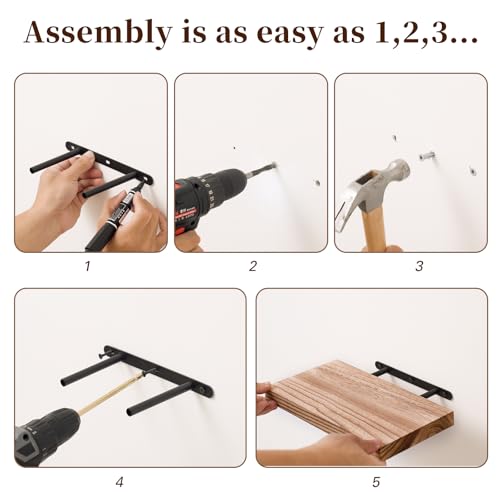 Assembly is as easy as 1,2,3...

1

2

3

4

5