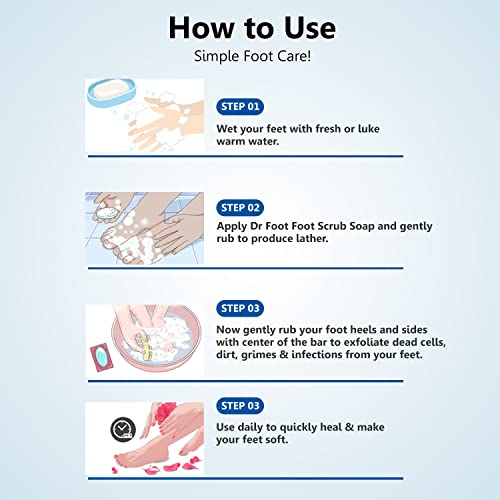 How to Use
Simple Foot Care!

STEP 01
Wet your feet with fresh or luke warm water.

STEP 02
Apply Dr Foot Foot Scrub Soap and gently rub to produce lather.

STEP 03
Now gently rub your foot heels and sides with center of the bar to exfoliate dead cells, dirt, grimes & infections from your feet.

STEP 03
Use daily to quickly heal & make your feet soft.