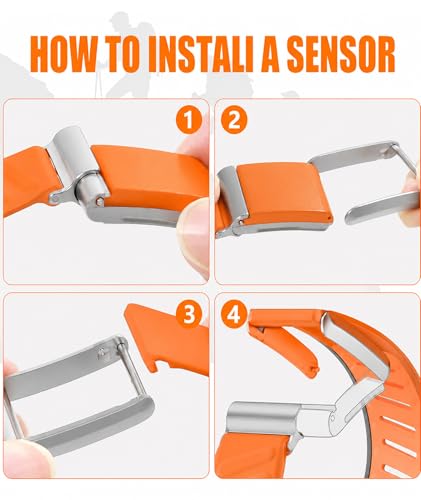 HOW TO INSTALI A SENSOR

1

2

3

4