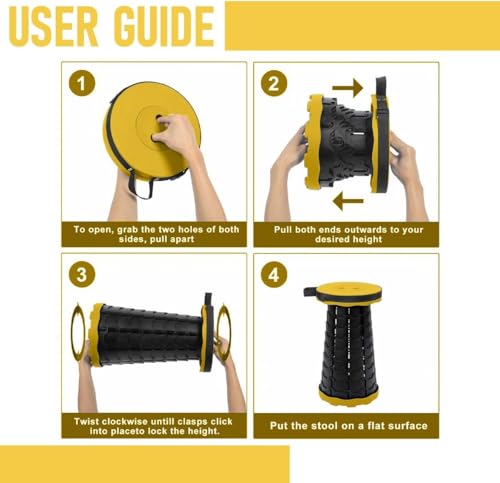 USER GUIDE

1

To open, grab the two holes of both sides, pull apart

2

Pull both ends outwards to your desired height

3

Twist clockwise untill clasps click into placeto lock the height.

4

Put the stool on a flat surface