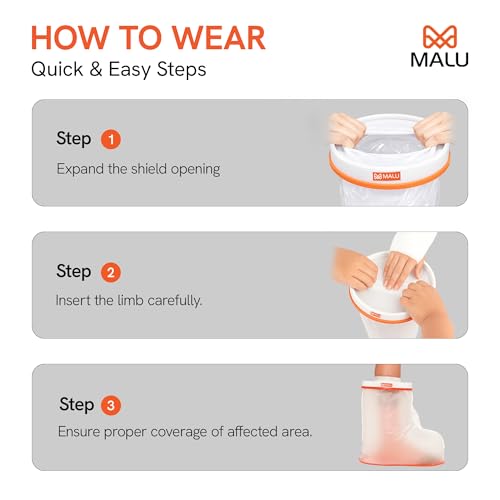 HOW TO WEAR
Quick & Easy Steps

MALU

Step 1
Expand the shield opening

MALU

Step 2
Insert the limb carefully.

Step 3
Ensure proper coverage of affected area.