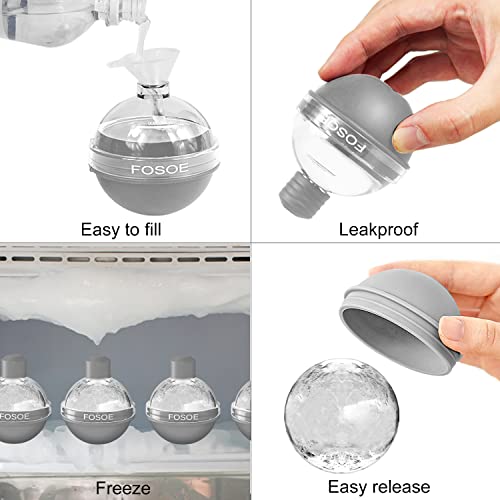 FOSOE

Easy to fill

FOSOE

Leakproof

FOSOE FOSOE FOSOE

Freeze

Easy release